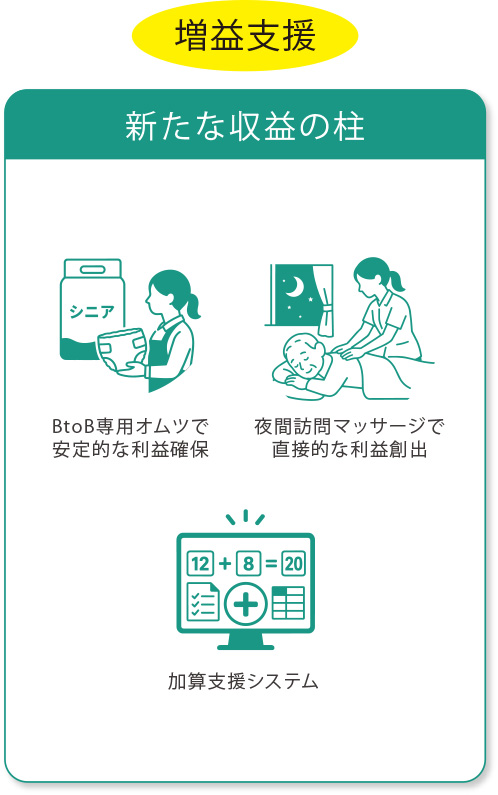 増益支援

新たな収益の柱

シニア

BtoB専用オムツで
安定的な利益確保

夜間訪問マッサージで
直接的な利益創出

12 + 8 = 20

加算支援システム